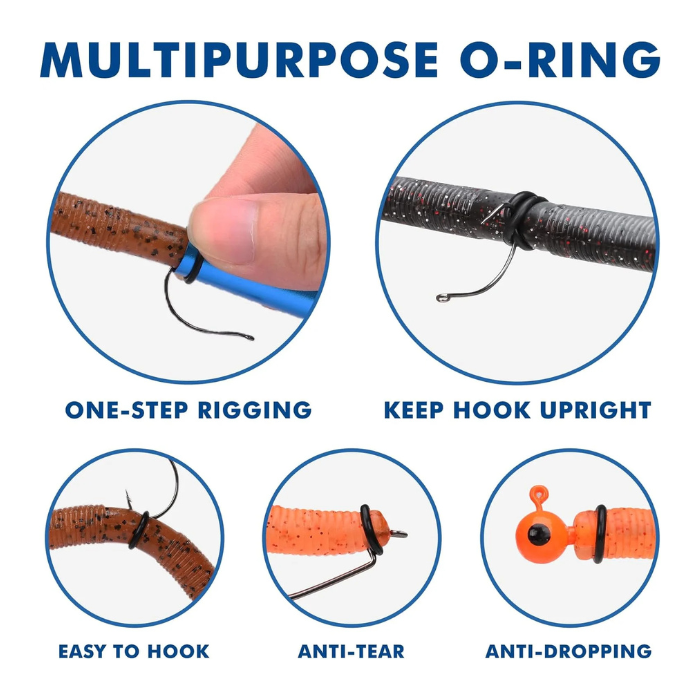 MULTIPURPOSE O-RING

ONE-STEP RIGGING

KEEP HOOK UPRIGHT

EASY TO HOOK

ANTI-TEAR

ANTI-DROPPING