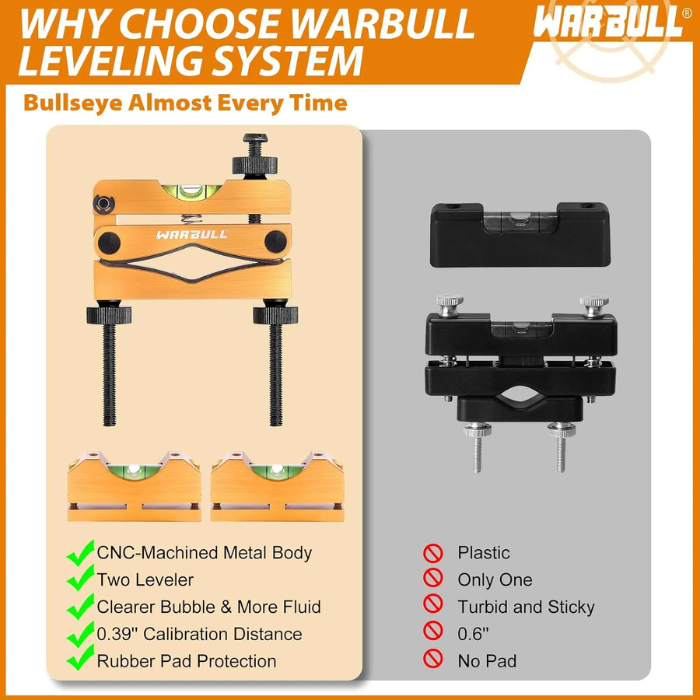 WHY CHOOSE WARBULL LEVELING SYSTEM

WARBULL®

Bullseye Almost Every Time

WARBULL

CNC-Machined Metal Body
Two Leveler
Clearer Bubble & More Fluid
0.39" Calibration Distance
Rubber Pad Protection

Plastic
Only One
Turbid and Sticky
0.6"
No Pad